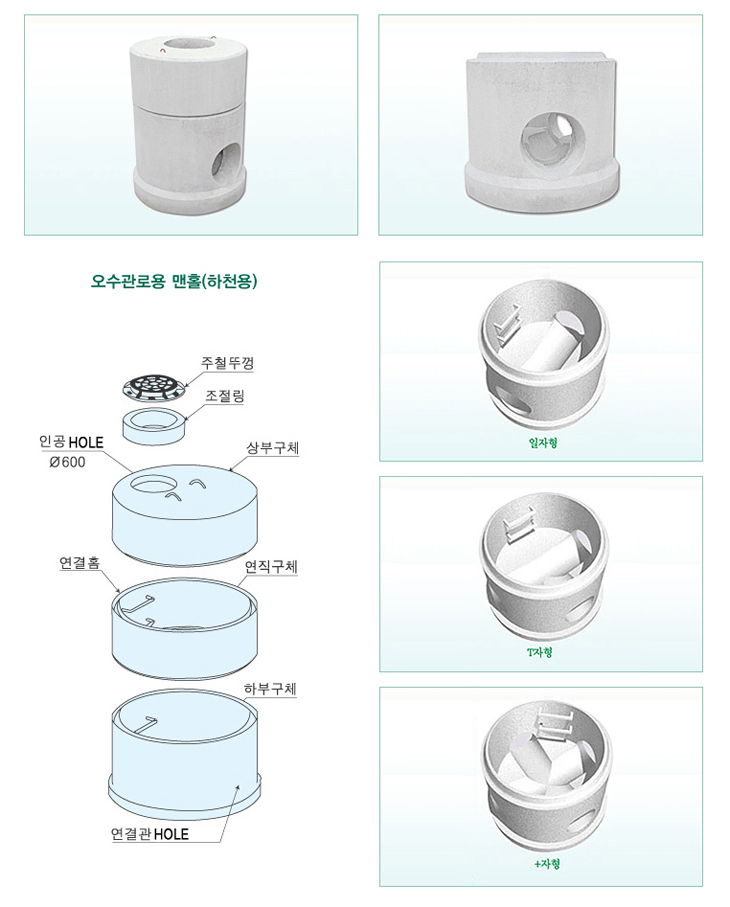 오수관로용 맨홀(하천용)

주철뚜껑

조절링

인공 HOLE
Ø600

상부구체

연결홈

연직구체

하부구체

연결관 HOLE

일자형

T자형

+자형